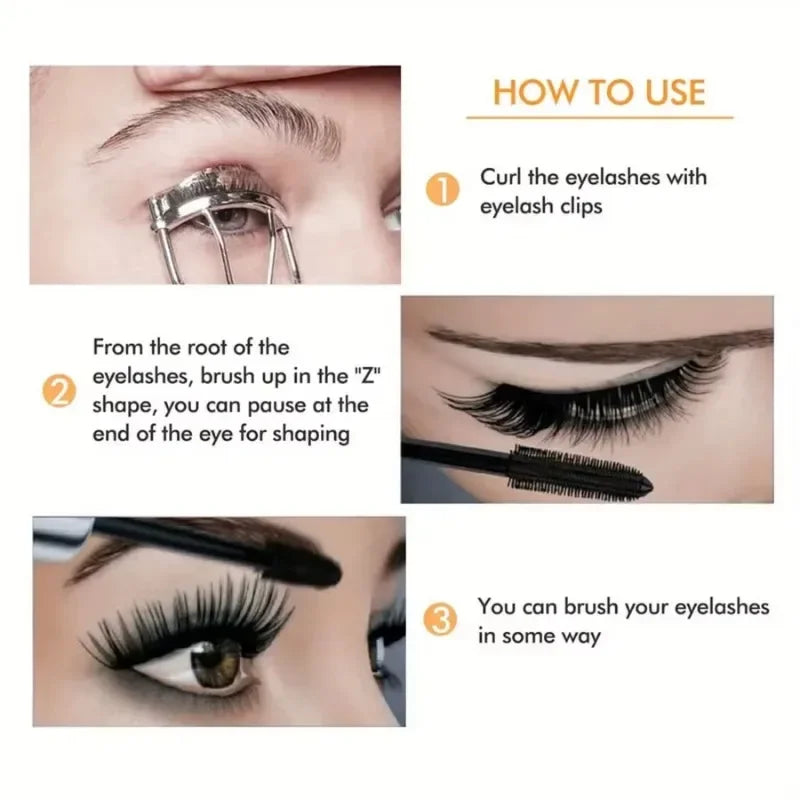 HOW TO USE

1 Curl the eyelashes with eyelash clips

2 From the root of the eyelashes, brush up in the "Z" shape, you can pause at the end of the eye for shaping

3 You can brush your eyelashes in some way